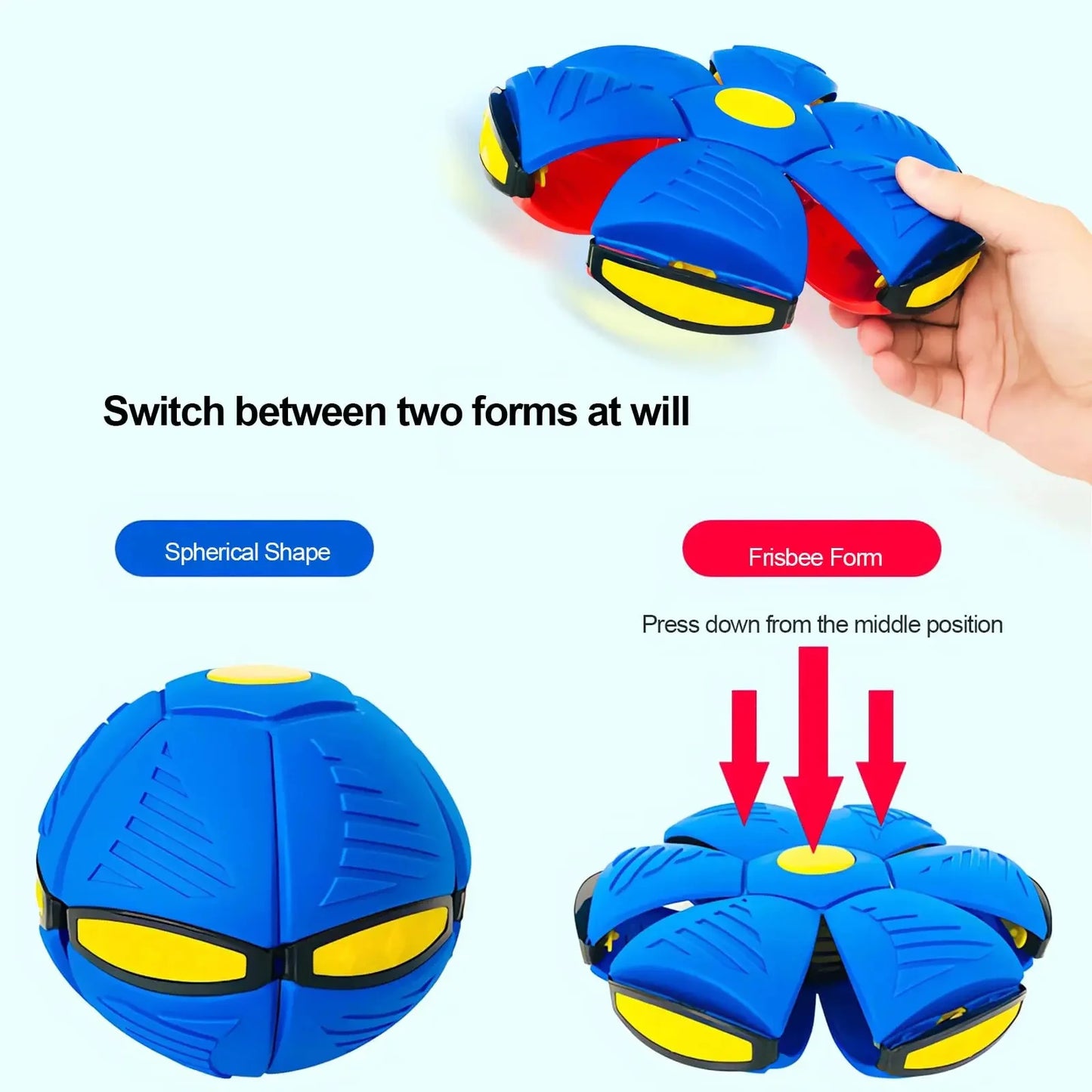 Switch between two forms at will

Spherical Shape

Frisbee Form

Press down from the middle position